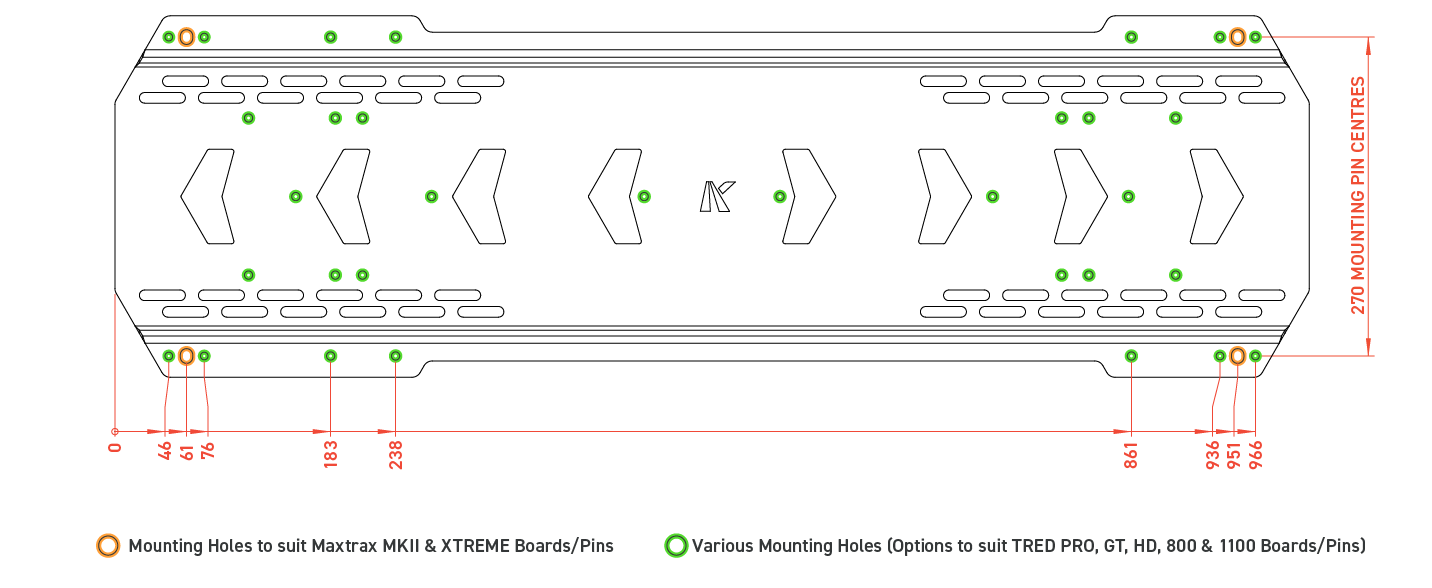 270 MOUNTING PIN CENTRES

0
46
61
76
183
238
861
936
951
966

Mounting Holes to suit Maxtrax MKII & XTREME Boards/Pins

Various Mounting Holes (Options to suit TRED PRO, GT, HD, 800 & 1100 Boards/Pins)