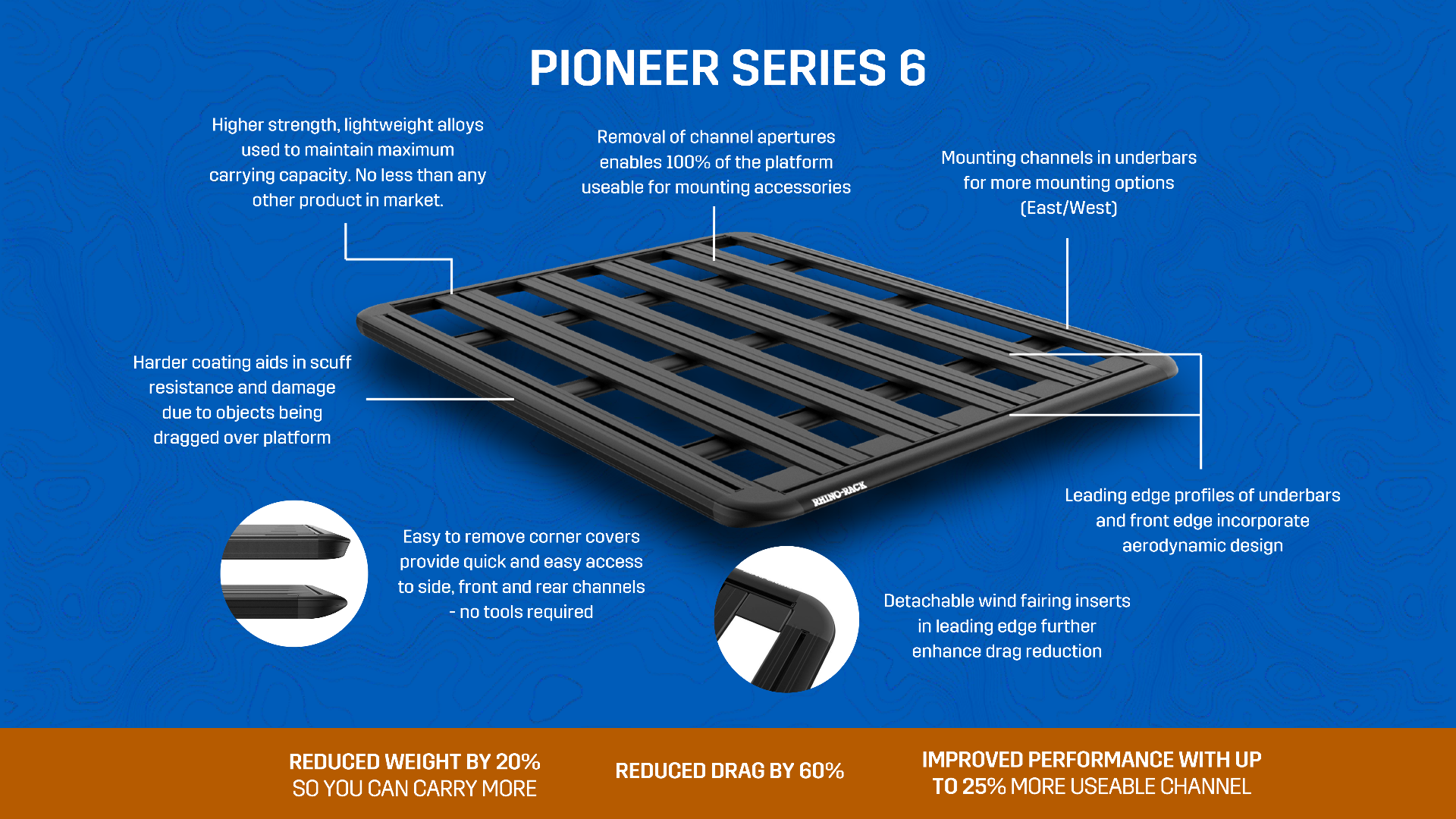 PIONEER SERIES 6

Higher strength, lightweight alloys used to maintain maximum carrying capacity. No less than any other product in market.

Removal of channel apertures enables 100% of the platform useable for mounting accessories

Mounting channels in underbars for more mounting options (East/West)

Harder coating aids in scuff resistance and damage due to objects being dragged over platform

RHINO-RACK

Leading edge profiles of underbars and front edge incorporate aerodynamic design

Easy to remove corner covers provide quick and easy access to side, front and rear channels - no tools required

Detachable wind fairing inserts in leading edge further enhance drag reduction

REDUCED WEIGHT BY 20% SO YOU CAN CARRY MORE

REDUCED DRAG BY 60%

IMPROVED PERFORMANCE WITH UP TO 25% MORE USEABLE CHANNEL